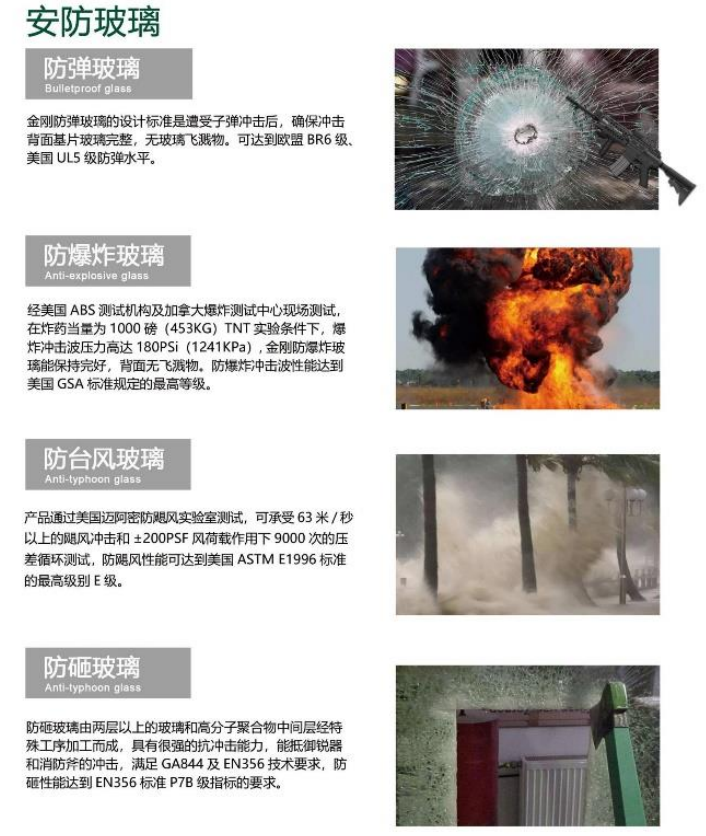 安防玻璃

防弹玻璃
Bulletproof glass

金刚防弹玻璃的设计标准是遭受子弹冲击后，确保冲击背面基片玻璃完整，无玻璃飞溅物。可达到欧盟 BR6 级、美国 UL5 级防弹水平。

防爆炸玻璃
Anti-explosive glass

经美国 ABS 测试机构及加拿大爆炸测试中心现场测试，在炸药当量为 1000 磅（453KG）TNT 实验条件下，爆炸冲击波压力高达 180PSi（1241KPa），金刚防爆炸玻璃能保持完好，背面无飞溅物。防爆炸冲击波性能达到美国 GSA 标准规定的最高等级。

防台风玻璃
Anti-typhoon glass

产品通过美国迈阿密防飓风实验室测试，可承受 63 米 / 秒以上的飓风冲击和 ±200PSF 风荷载作用下 9000 次的压差循环测试，防飓风性能可达到美国 ASTM E1996 标准的最高级别 E 级。

防砸玻璃
Anti-typhoon glass

防砸玻璃由两层以上的玻璃和高分子聚合物中间层经特殊工序加工而成，具有很强的抗冲击能力，能抵御锐器和消防斧的冲击，满足 GA844 及 EN356 技术要求，防砸性能达到 EN356 标准 P7B 级指标的要求。